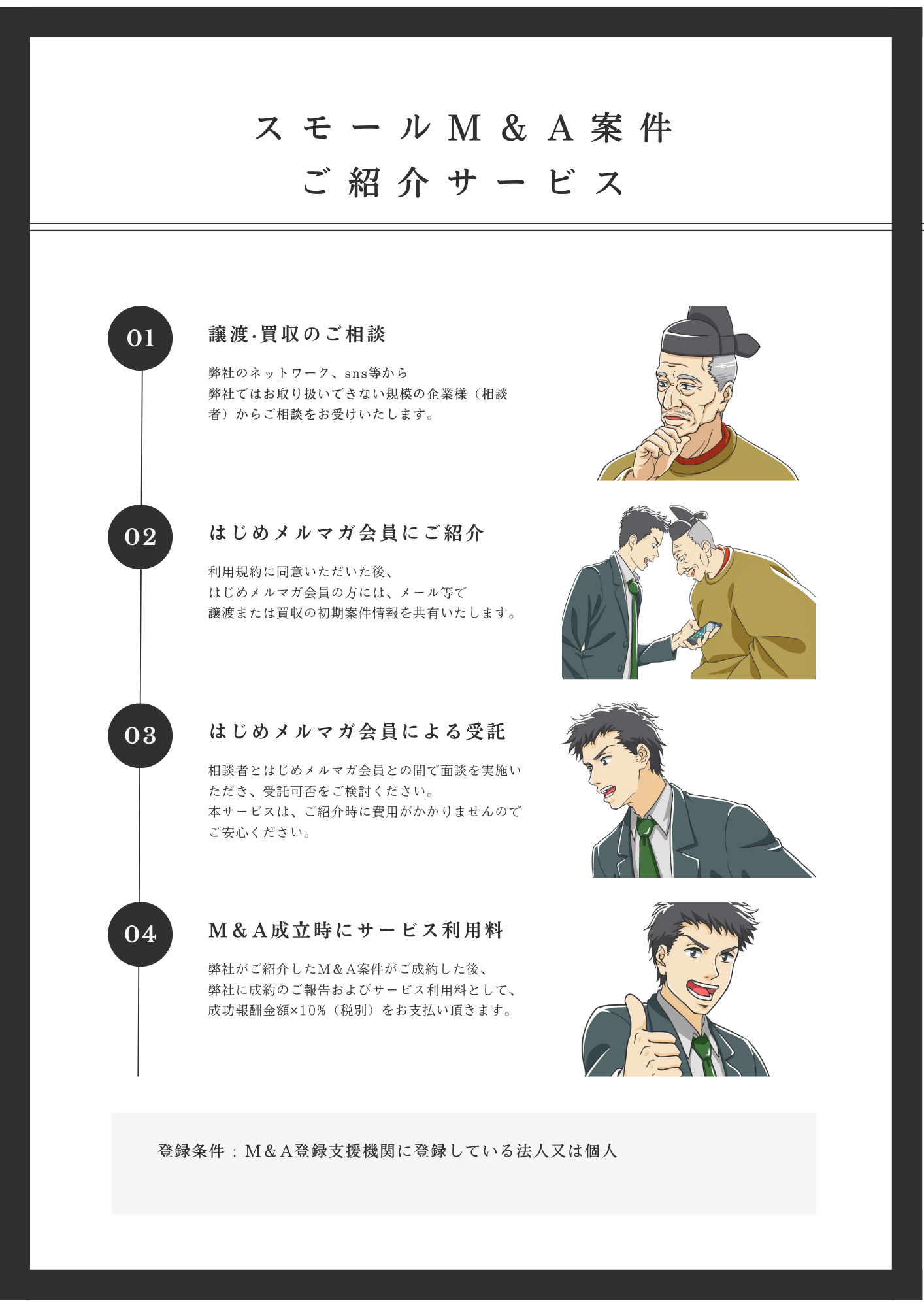 スモールM＆A案件
ご紹介サービス

01

譲渡·買収のご相談

弊社のネットワーク、sns等から
弊社ではお取り扱いできない規模の企業様（相談者）からご相談をお受けいたします。

02

はじめメルマガ会員にご紹介

利用規約に同意いただいた後、
はじめメルマガ会員の方には、メール等で
譲渡または買収の初期案件情報を共有いたします。

03

はじめメルマガ会員による受託

相談者とはじめメルマガ会員との間で面談を実施いただき、受託可否をご検討ください。
本サービスは、ご紹介時に費用がかかりませんのでご安心ください。

04

M＆A成立時にサービス利用料

弊社がご紹介したM＆A案件がご成約した後、
弊社に成約のご報告およびサービス利用料として、
成功報酬金額×10%（税別）をお支払い頂きます。

登録条件：M＆A登録支援機関に登録している法人又は個人